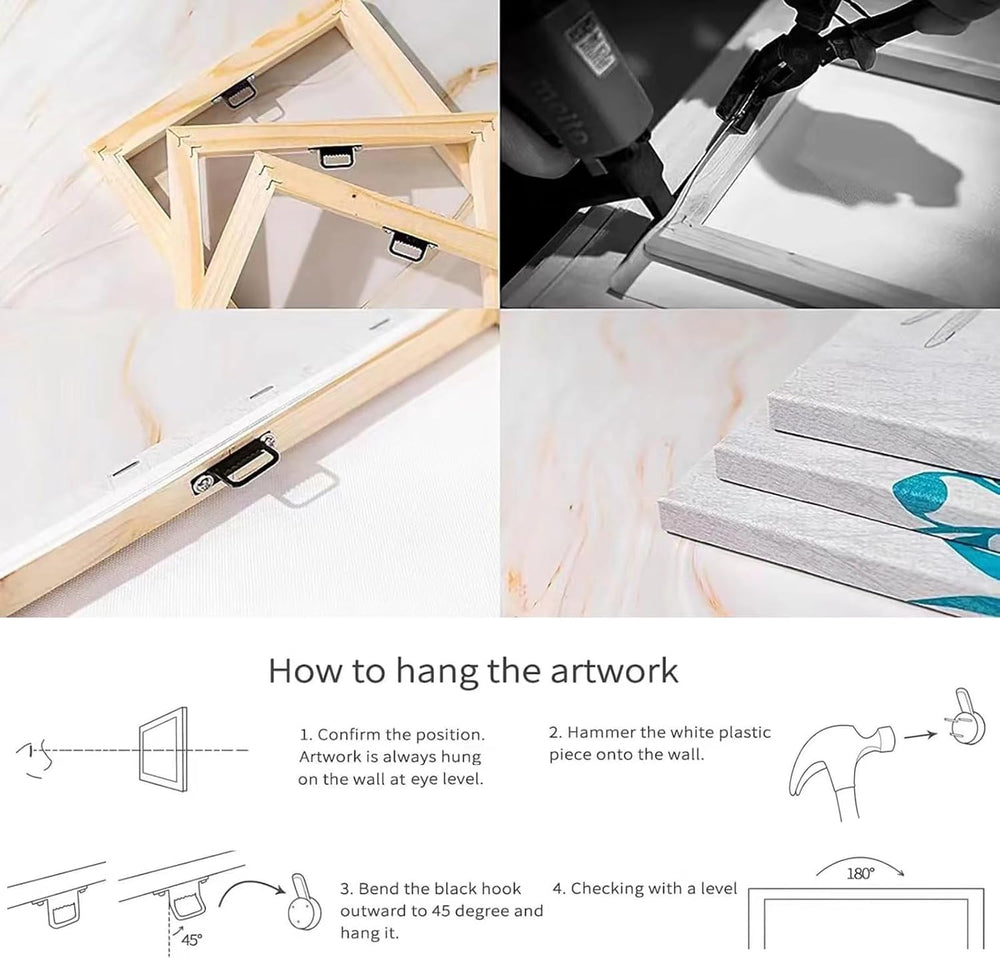 How to hang the artwork

1. Confirm the position. Artwork is always hung on the wall at eye level.

2. Hammer the white plastic piece onto the wall.

45°

3. Bend the black hook outward to 45 degree and hang it.

4. Checking with a level

180°